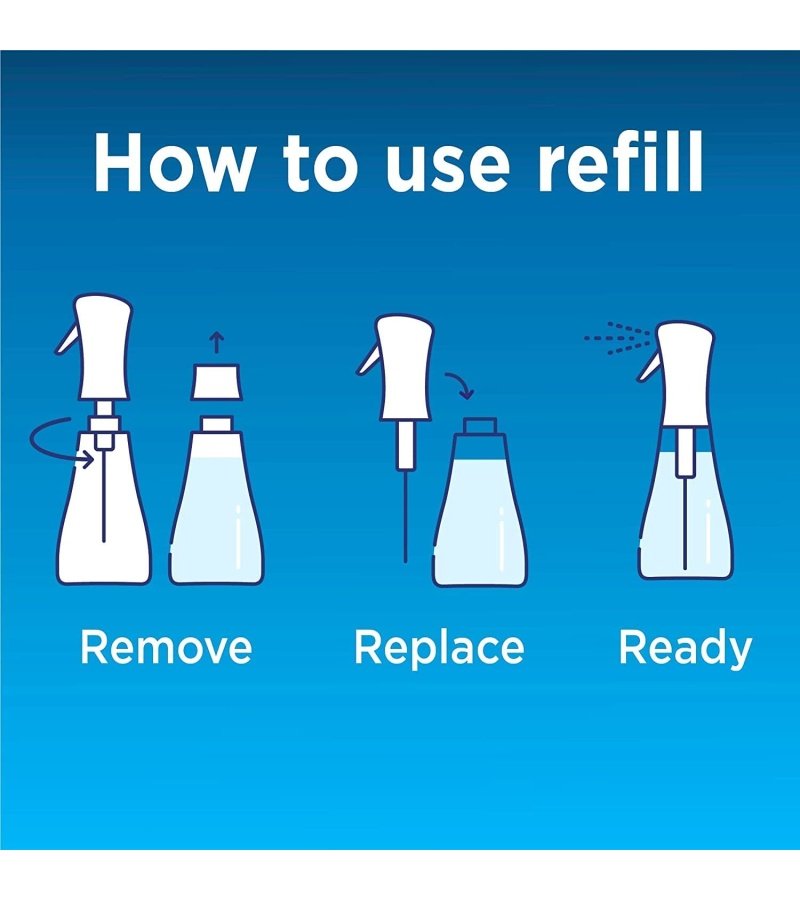 How to use refill

Remove

Replace

Ready