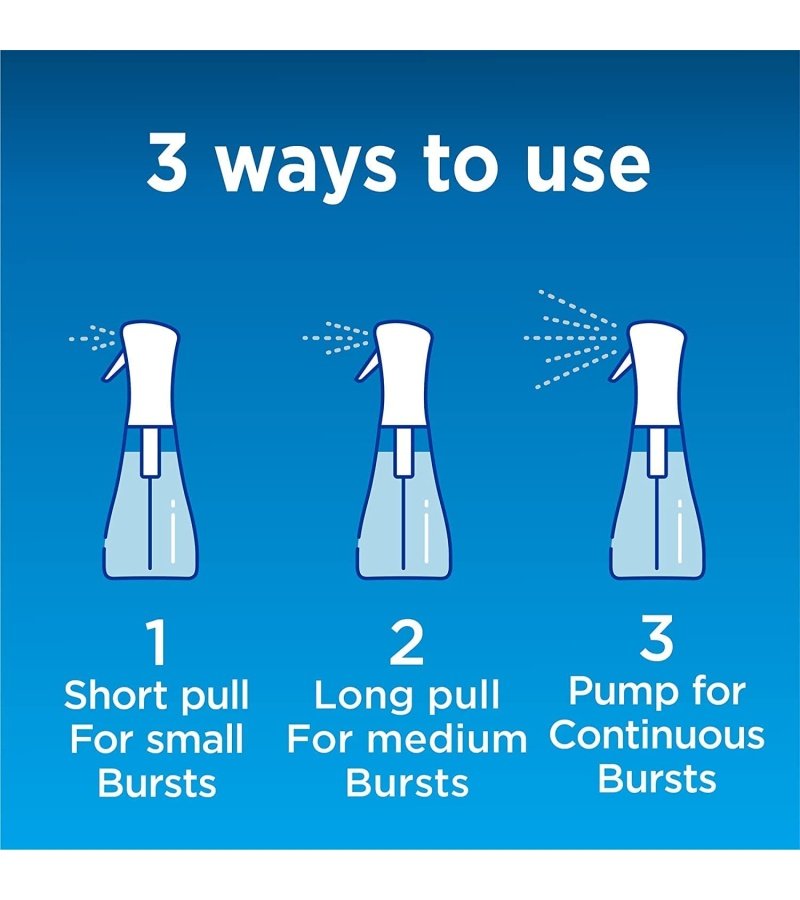 3 ways to use

1
Short pull
For small
Bursts

2
Long pull
For medium
Bursts

3
Pump for
Continuous
Bursts