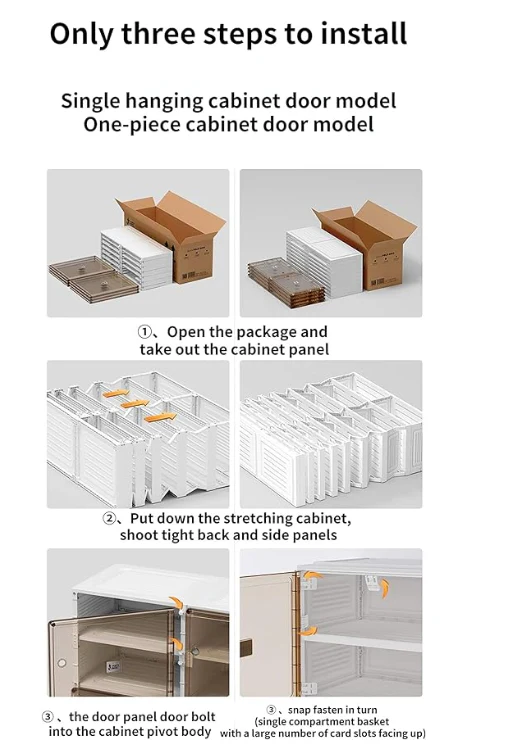 Only three steps to install

Single hanging cabinet door model
One-piece cabinet door model

①、Open the package and take out the cabinet panel

②、Put down the stretching cabinet, shoot tight back and side panels

③、the door panel door bolt into the cabinet pivot body

③、snap fasten in turn (single compartment basket with a large number of card slots facing up)